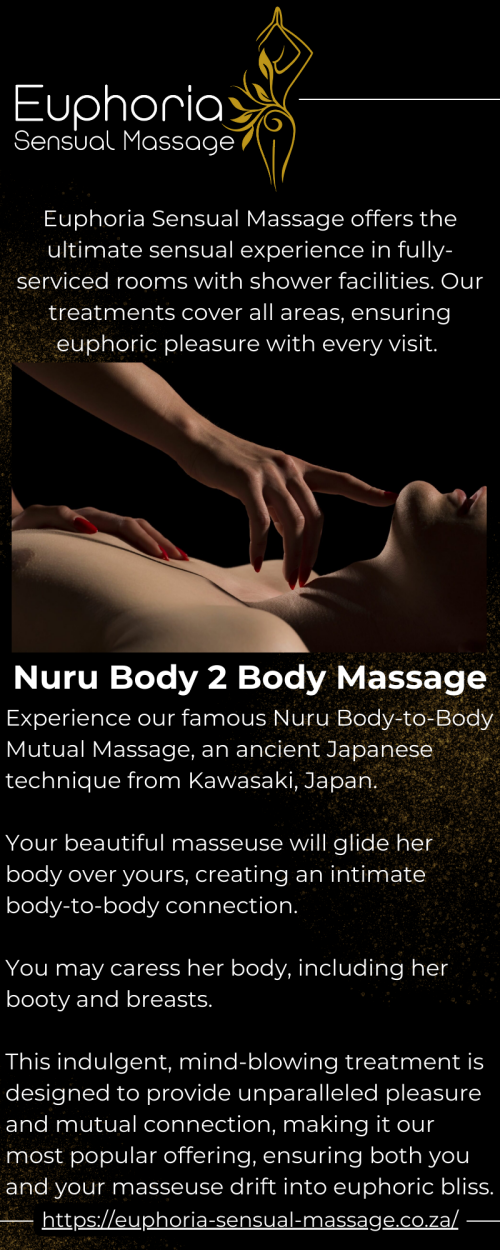 Euphoria
Sensual Massage

Euphoria Sensual Massage offers the ultimate sensual experience in fully-serviced rooms with shower facilities. Our treatments cover all areas, ensuring euphoric pleasure with every visit.

Nuru Body 2 Body Massage

Experience our famous Nuru Body-to-Body Mutual Massage, an ancient Japanese technique from Kawasaki, Japan.

Your beautiful masseuse will glide her body over yours, creating an intimate body-to-body connection.

You may caress her body, including her booty and breasts.

This indulgent, mind-blowing treatment is designed to provide unparalleled pleasure and mutual connection, making it our most popular offering, ensuring both you and your masseuse drift into euphoric bliss.

https://euphoria-sensual-massage.co.za/