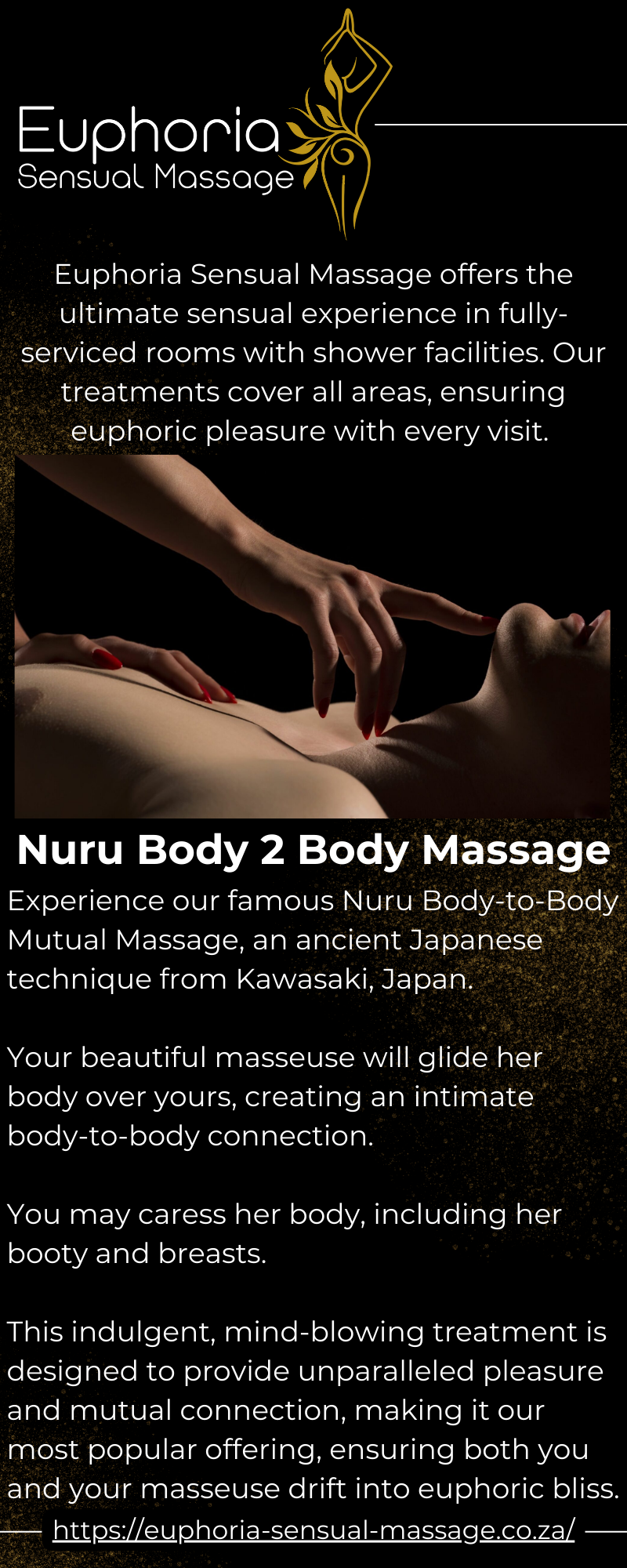 Euphoria
Sensual Massage

Euphoria Sensual Massage offers the ultimate sensual experience in fully-serviced rooms with shower facilities. Our treatments cover all areas, ensuring euphoric pleasure with every visit.

Nuru Body 2 Body Massage

Experience our famous Nuru Body-to-Body Mutual Massage, an ancient Japanese technique from Kawasaki, Japan.

Your beautiful masseuse will glide her body over yours, creating an intimate body-to-body connection.

You may caress her body, including her booty and breasts.

This indulgent, mind-blowing treatment is designed to provide unparalleled pleasure and mutual connection, making it our most popular offering, ensuring both you and your masseuse drift into euphoric bliss.

https://euphoria-sensual-massage.co.za/