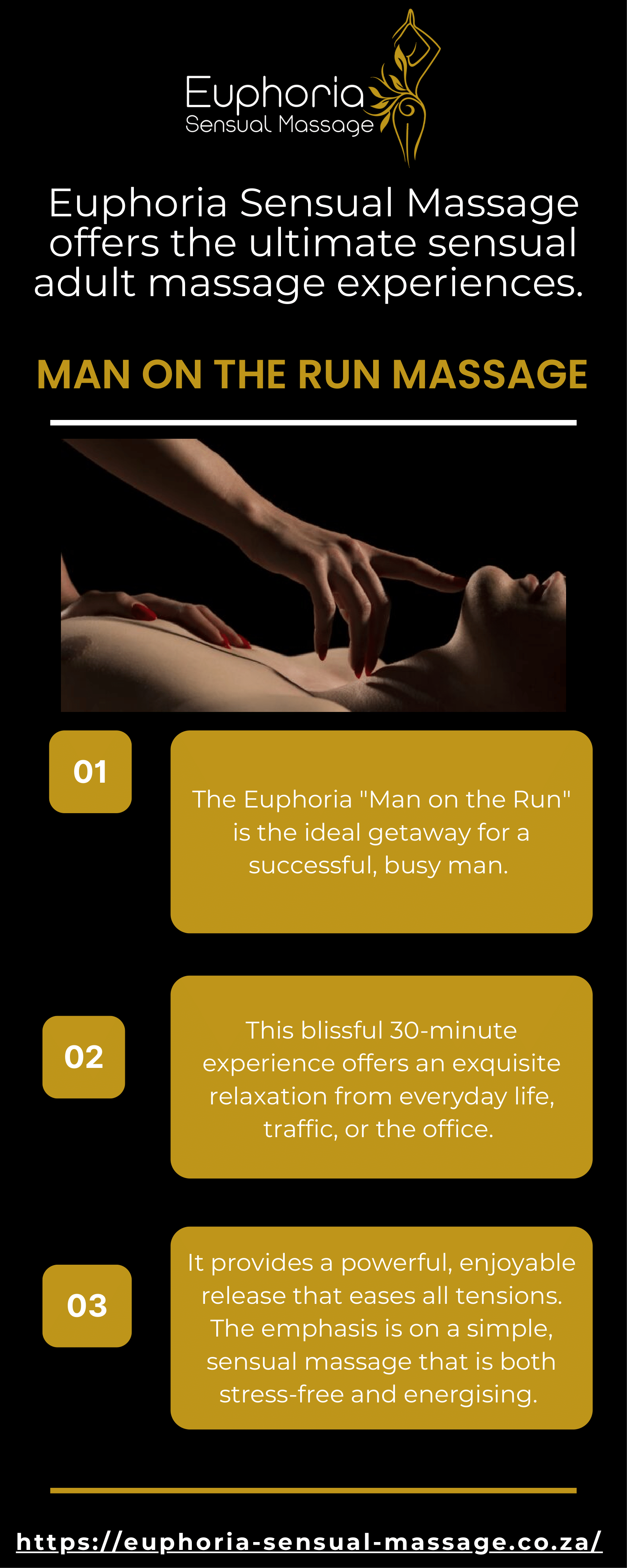 Euphoria
Sensual Massage

Euphoria Sensual Massage offers the ultimate sensual adult massage experiences.

MAN ON THE RUN MASSAGE

01

The Euphoria "Man on the Run" is the ideal getaway for a successful, busy man.

02

This blissful 30-minute experience offers an exquisite relaxation from everyday life, traffic, or the office.

03

It provides a powerful, enjoyable release that eases all tensions. The emphasis is on a simple, sensual massage that is both stress-free and energising.

https://euphoria-sensual-massage.co.za/