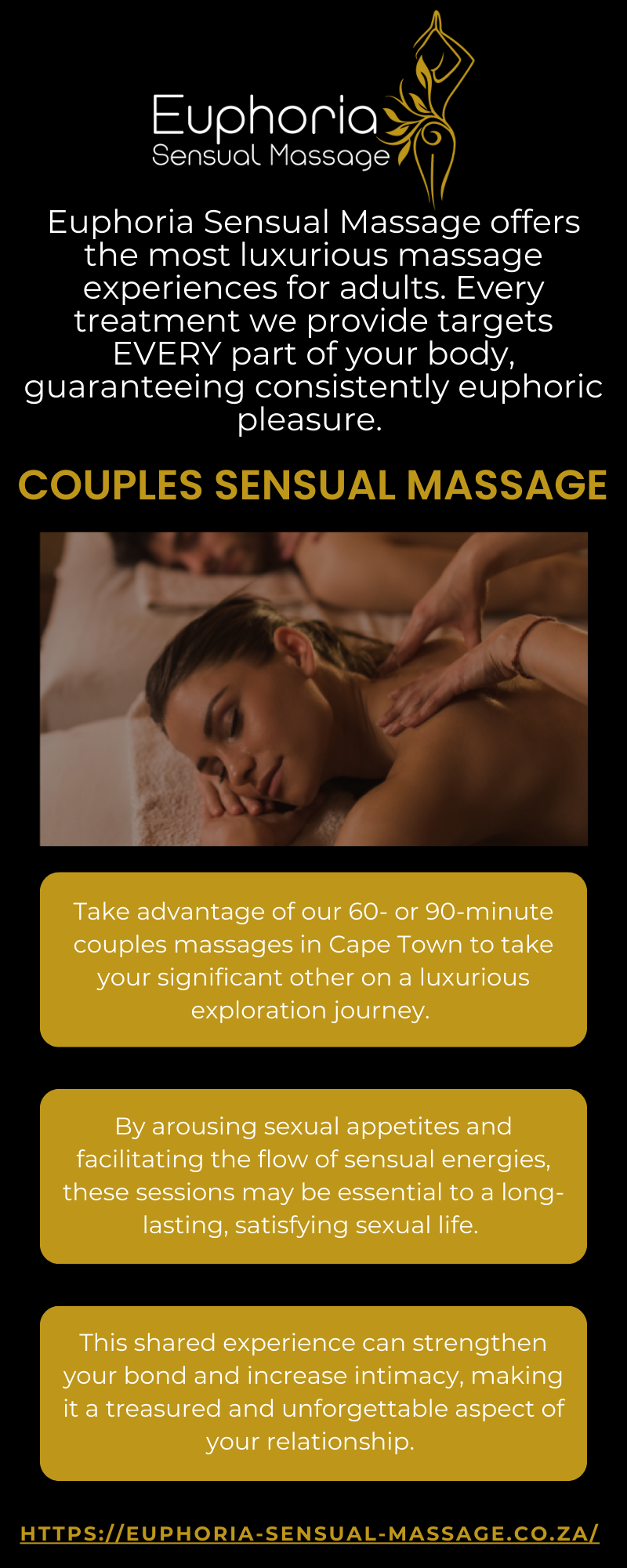 Euphoria
Sensual Massage

Euphoria Sensual Massage offers the most luxurious massage experiences for adults. Every treatment we provide targets EVERY part of your body, guaranteeing consistently euphoric pleasure.

COUPLES SENSUAL MASSAGE

Take advantage of our 60- or 90-minute couples massages in Cape Town to take your significant other on a luxurious exploration journey.

By arousing sexual appetites and facilitating the flow of sensual energies, these sessions may be essential to a long-lasting, satisfying sexual life.

This shared experience can strengthen your bond and increase intimacy, making it a treasured and unforgettable aspect of your relationship.

HTTPS://EUPHORIA-SENSUAL-MASSAGE.CO.ZA/