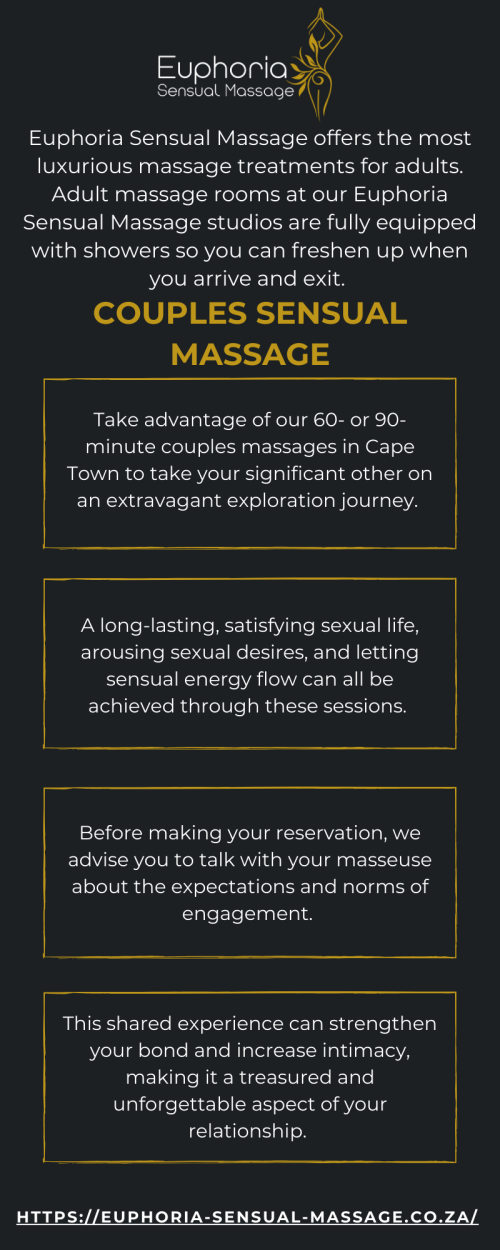 Euphoria
Sensual Massage

Euphoria Sensual Massage offers the most luxurious massage treatments for adults. Adult massage rooms at our Euphoria Sensual Massage studios are fully equipped with showers so you can freshen up when you arrive and exit.

COUPLES SENSUAL MASSAGE

Take advantage of our 60- or 90-minute couples massages in Cape Town to take your significant other on an extravagant exploration journey.

A long-lasting, satisfying sexual life, arousing sexual desires, and letting sensual energy flow can all be achieved through these sessions.

Before making your reservation, we advise you to talk with your masseuse about the expectations and norms of engagement.

This shared experience can strengthen your bond and increase intimacy, making it a treasured and unforgettable aspect of your relationship.

HTTPS://EUPHORIA-SENSUAL-MASSAGE.CO.ZA/