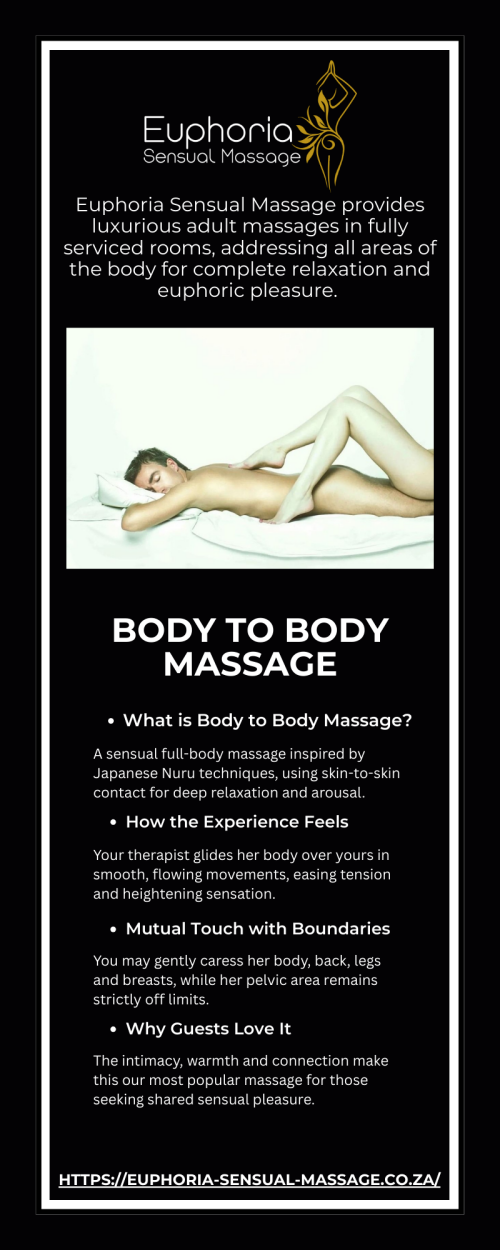 Euphoria
Sensual Massage

Euphoria Sensual Massage provides luxurious adult massages in fully serviced rooms, addressing all areas of the body for complete relaxation and euphoric pleasure.

BODY TO BODY MASSAGE

• What is Body to Body Massage?

A sensual full-body massage inspired by Japanese Nuru techniques, using skin-to-skin contact for deep relaxation and arousal.

• How the Experience Feels

Your therapist glides her body over yours in smooth, flowing movements, easing tension and heightening sensation.

• Mutual Touch with Boundaries

You may gently caress her body, back, legs and breasts, while her pelvic area remains strictly off limits.

• Why Guests Love It

The intimacy, warmth and connection make this our most popular massage for those seeking shared sensual pleasure.

HTTPS://EUPHORIA-SENSUAL-MASSAGE.CO.ZA/