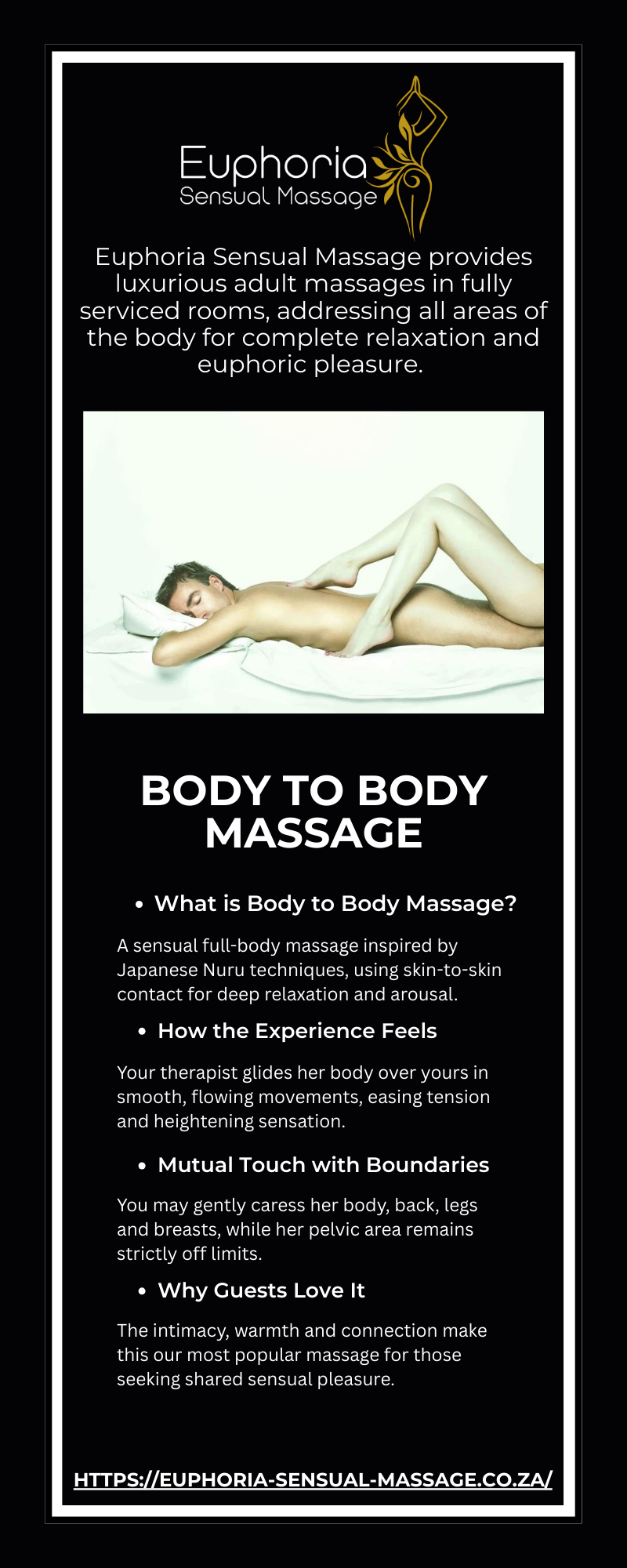 Euphoria
Sensual Massage

Euphoria Sensual Massage provides luxurious adult massages in fully serviced rooms, addressing all areas of the body for complete relaxation and euphoric pleasure.

BODY TO BODY MASSAGE

• What is Body to Body Massage?

A sensual full-body massage inspired by Japanese Nuru techniques, using skin-to-skin contact for deep relaxation and arousal.

• How the Experience Feels

Your therapist glides her body over yours in smooth, flowing movements, easing tension and heightening sensation.

• Mutual Touch with Boundaries

You may gently caress her body, back, legs and breasts, while her pelvic area remains strictly off limits.

• Why Guests Love It

The intimacy, warmth and connection make this our most popular massage for those seeking shared sensual pleasure.

HTTPS://EUPHORIA-SENSUAL-MASSAGE.CO.ZA/