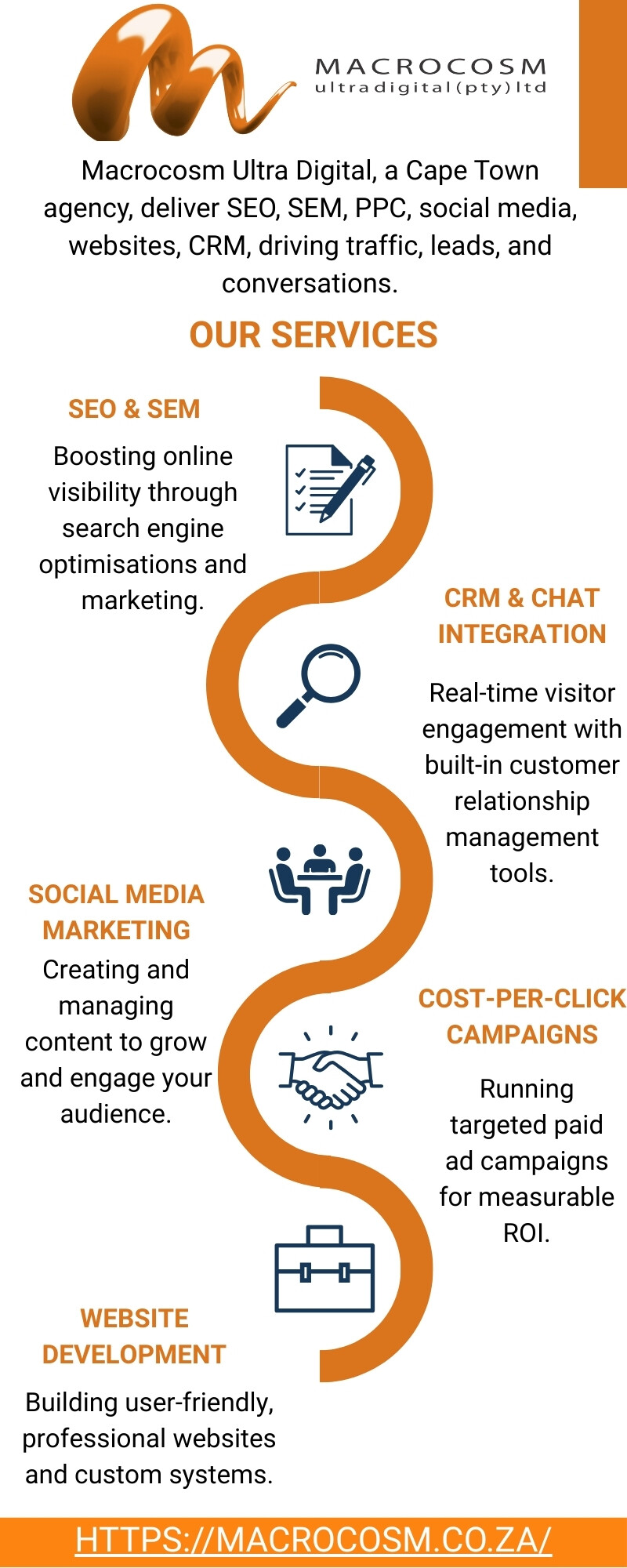 MACROCOSM
ultradigital(pty)ltd

Macrocosm Ultra Digital, a Cape Town agency, deliver SEO, SEM, PPC, social media, websites, CRM, driving traffic, leads, and conversations.

OUR SERVICES

SEO & SEM

Boosting online visibility through search engine optimisations and marketing.

CRM & CHAT INTEGRATION

Real-time visitor engagement with built-in customer relationship management tools.

SOCIAL MEDIA MARKETING

Creating and managing content to grow and engage your audience.

COST-PER-CLICK CAMPAIGNS

Running targeted paid ad campaigns for measurable ROI.

WEBSITE DEVELOPMENT

Building user-friendly, professional websites and custom systems.

HTTPS://MACROCOSM.CO.ZA/