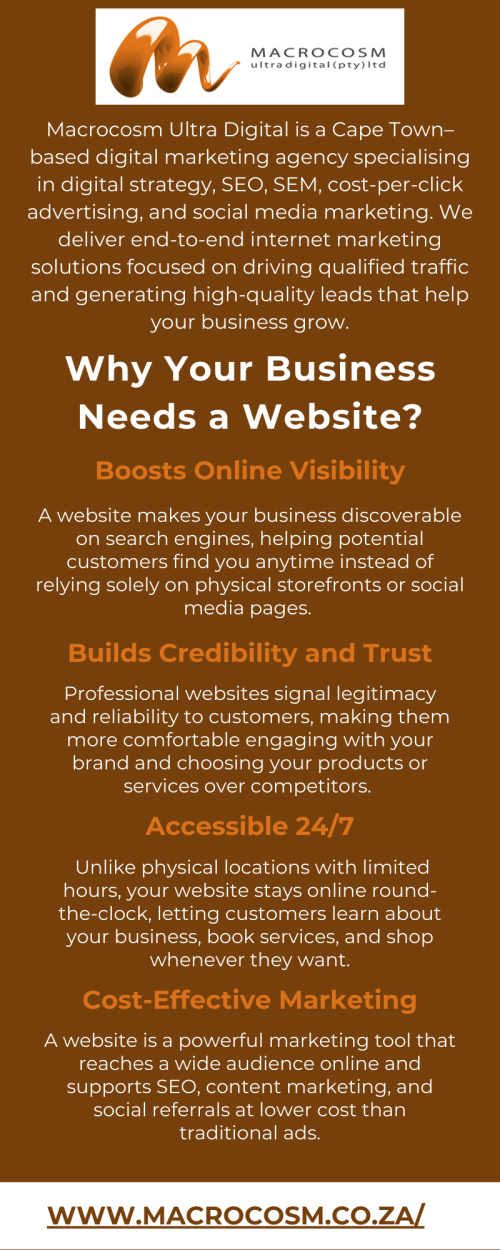 MACROCOSM
ultradigital(pty)ltd

Macrocosm Ultra Digital is a Cape Town–based digital marketing agency specialising in digital strategy, SEO, SEM, cost-per-click advertising, and social media marketing. We deliver end-to-end internet marketing solutions focused on driving qualified traffic and generating high-quality leads that help your business grow.

Why Your Business Needs a Website?

Boosts Online Visibility

A website makes your business discoverable on search engines, helping potential customers find you anytime instead of relying solely on physical storefronts or social media pages.

Builds Credibility and Trust

Professional websites signal legitimacy and reliability to customers, making them more comfortable engaging with your brand and choosing your products or services over competitors.

Accessible 24/7

Unlike physical locations with limited hours, your website stays online round-the-clock, letting customers learn about your business, book services, and shop whenever they want.

Cost-Effective Marketing

A website is a powerful marketing tool that reaches a wide audience online and supports SEO, content marketing, and social referrals at lower cost than traditional ads.

WWW.MACROCOSM.CO.ZA/