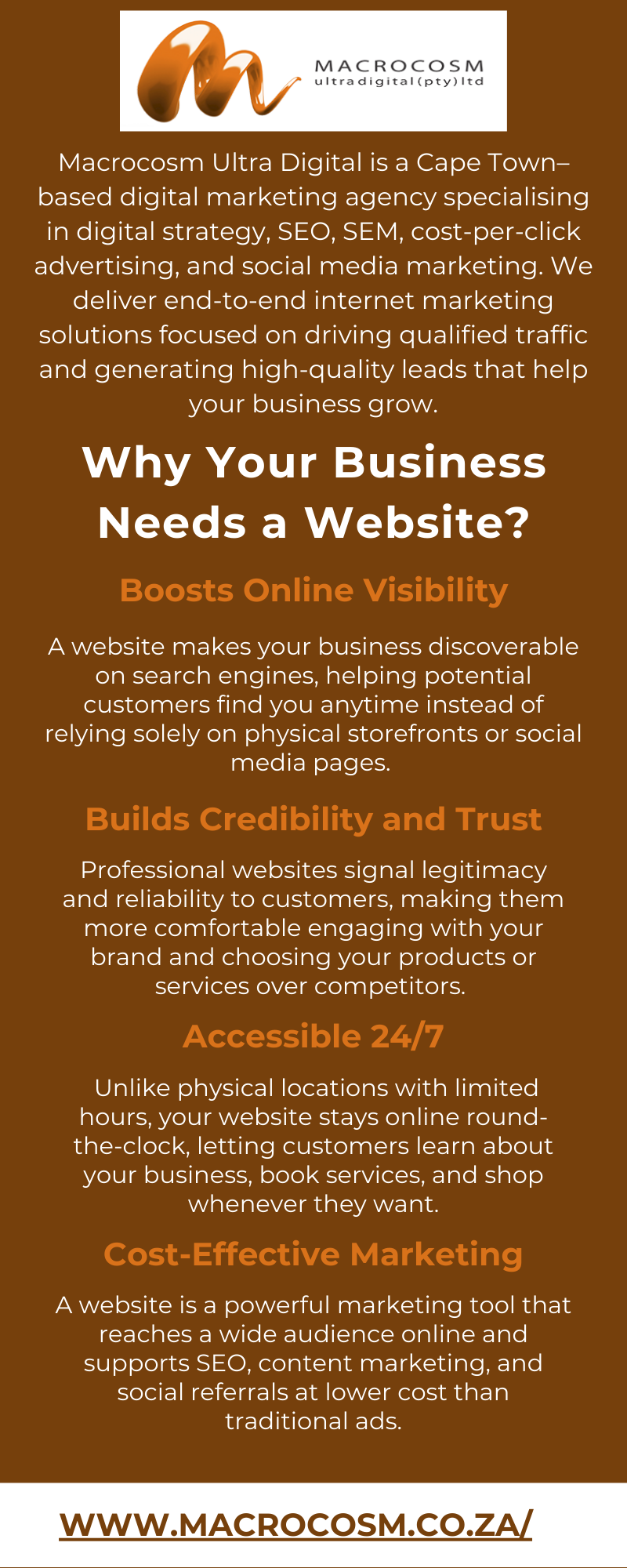 MACROCOSM
ultradigital(pty)ltd

Macrocosm Ultra Digital is a Cape Town–based digital marketing agency specialising in digital strategy, SEO, SEM, cost-per-click advertising, and social media marketing. We deliver end-to-end internet marketing solutions focused on driving qualified traffic and generating high-quality leads that help your business grow.

Why Your Business Needs a Website?

Boosts Online Visibility

A website makes your business discoverable on search engines, helping potential customers find you anytime instead of relying solely on physical storefronts or social media pages.

Builds Credibility and Trust

Professional websites signal legitimacy and reliability to customers, making them more comfortable engaging with your brand and choosing your products or services over competitors.

Accessible 24/7

Unlike physical locations with limited hours, your website stays online round-the-clock, letting customers learn about your business, book services, and shop whenever they want.

Cost-Effective Marketing

A website is a powerful marketing tool that reaches a wide audience online and supports SEO, content marketing, and social referrals at lower cost than traditional ads.

WWW.MACROCOSM.CO.ZA/