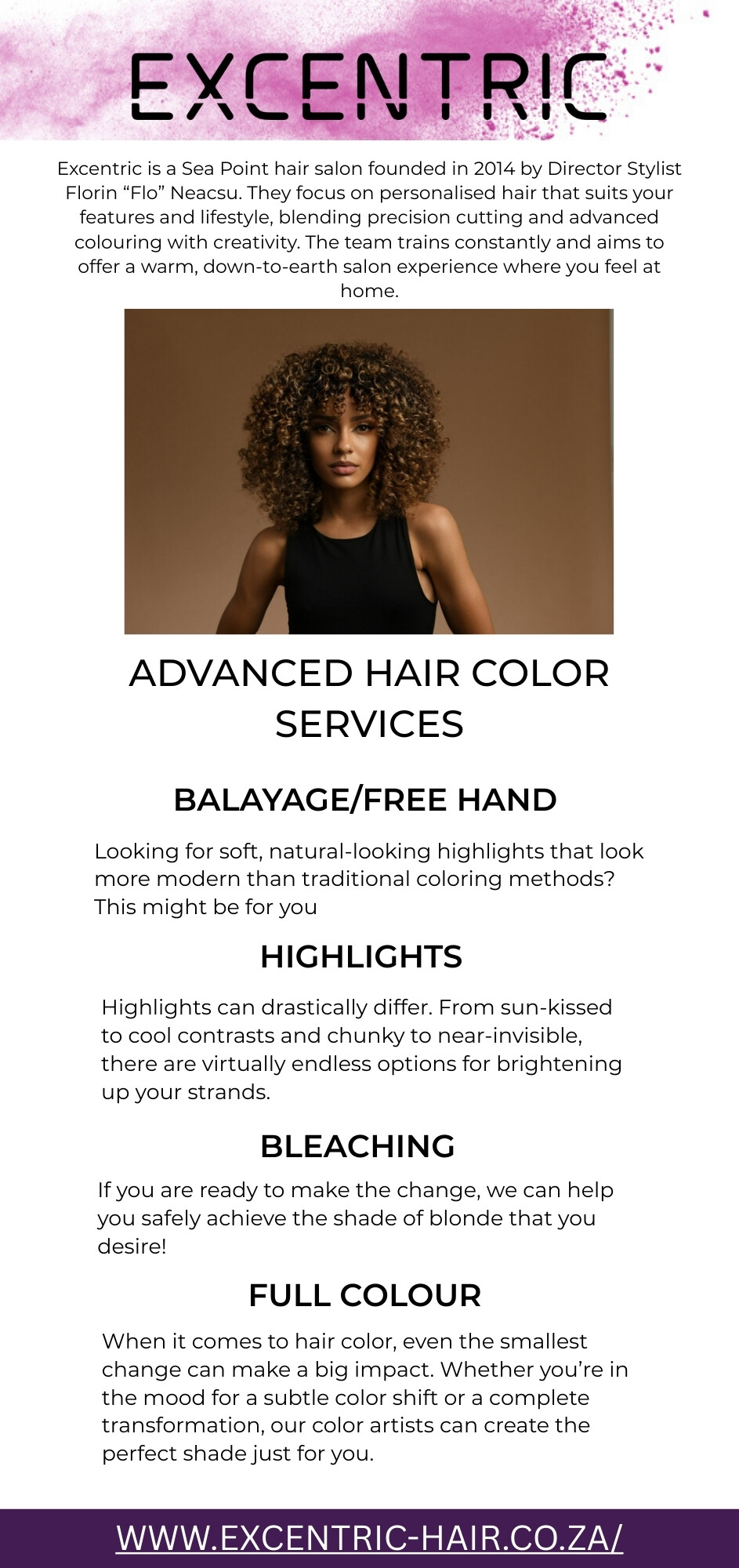 EXCENTRIC

Excentric is a Sea Point hair salon founded in 2014 by Director Stylist Florin “Flo” Neacsu. They focus on personalised hair that suits your features and lifestyle, blending precision cutting and advanced colouring with creativity. The team trains constantly and aims to offer a warm, down-to-earth salon experience where you feel at home.

ADVANCED HAIR COLOR SERVICES

BALAYAGE/FREE HAND

Looking for soft, natural-looking highlights that look more modern than traditional coloring methods? This might be for you

HIGHLIGHTS

Highlights can drastically differ. From sun-kissed to cool contrasts and chunky to near-invisible, there are virtually endless options for brightening up your strands.

BLEACHING

If you are ready to make the change, we can help you safely achieve the shade of blonde that you desire!

FULL COLOUR

When it comes to hair color, even the smallest change can make a big impact. Whether you’re in the mood for a subtle color shift or a complete transformation, our color artists can create the perfect shade just for you.

WWW.EXCENTRIC-HAIR.CO.ZA/