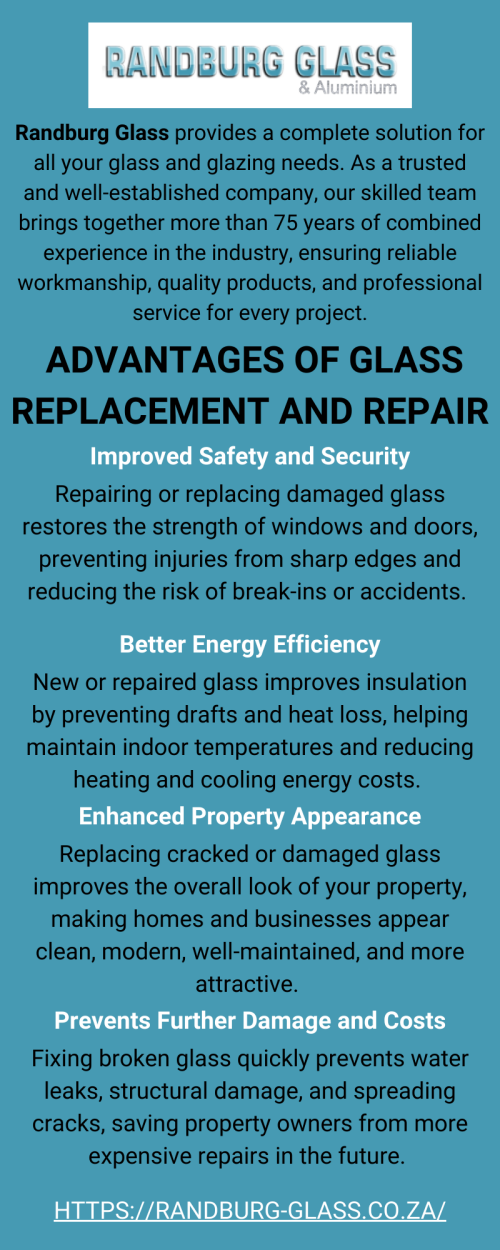 RANDBURG GLASS
& Aluminium

Randburg Glass provides a complete solution for all your glass and glazing needs. As a trusted and well-established company, our skilled team brings together more than 75 years of combined experience in the industry, ensuring reliable workmanship, quality products, and professional service for every project.

ADVANTAGES OF GLASS REPLACEMENT AND REPAIR

Improved Safety and Security

Repairing or replacing damaged glass restores the strength of windows and doors, preventing injuries from sharp edges and reducing the risk of break-ins or accidents.

Better Energy Efficiency

New or repaired glass improves insulation by preventing drafts and heat loss, helping maintain indoor temperatures and reducing heating and cooling energy costs.

Enhanced Property Appearance

Replacing cracked or damaged glass improves the overall look of your property, making homes and businesses appear clean, modern, well-maintained, and more attractive.

Prevents Further Damage and Costs

Fixing broken glass quickly prevents water leaks, structural damage, and spreading cracks, saving property owners from more expensive repairs in the future.

HTTPS://RANDBURG-GLASS.CO.ZA/