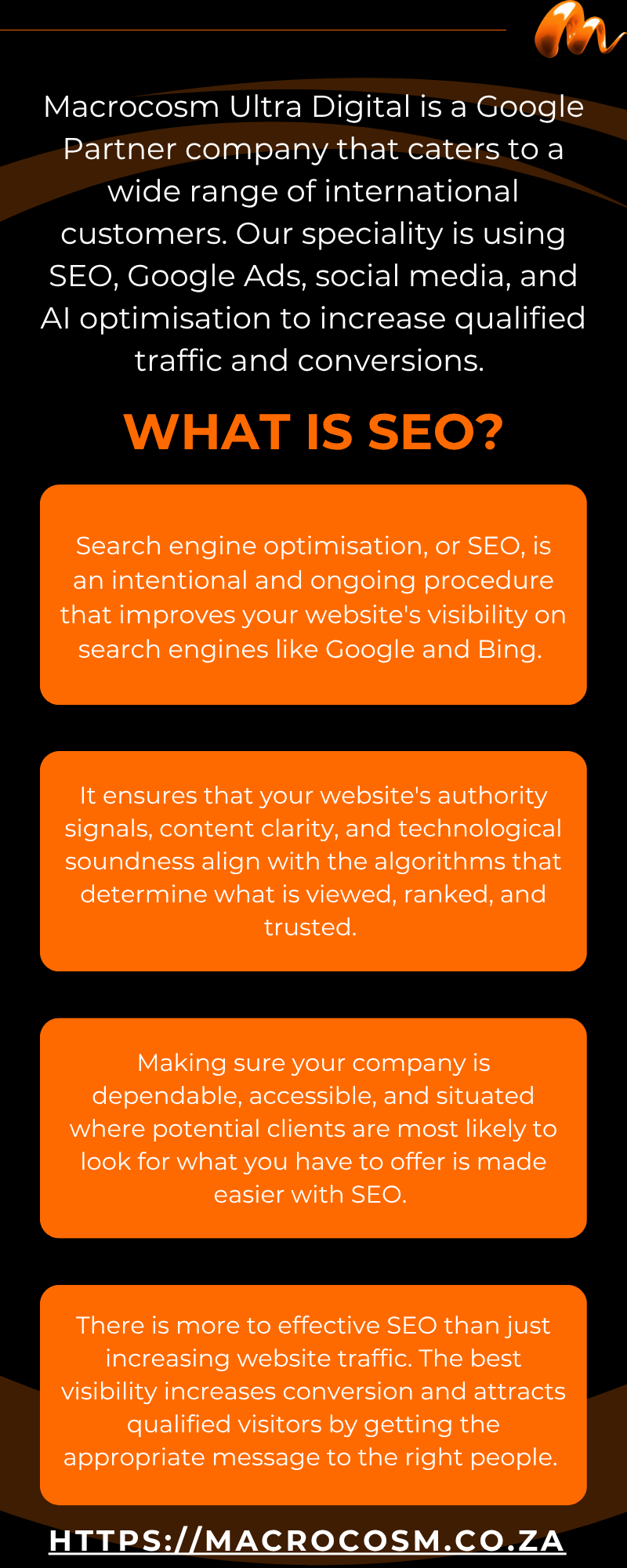 Macrocosm Ultra Digital is a Google Partner company that caters to a wide range of international customers. Our speciality is using SEO, Google Ads, social media, and AI optimisation to increase qualified traffic and conversions.

WHAT IS SEO?

Search engine optimisation, or SEO, is an intentional and ongoing procedure that improves your website's visibility on search engines like Google and Bing.

It ensures that your website's authority signals, content clarity, and technological soundness align with the algorithms that determine what is viewed, ranked, and trusted.

Making sure your company is dependable, accessible, and situated where potential clients are most likely to look for what you have to offer is made easier with SEO.

There is more to effective SEO than just increasing website traffic. The best visibility increases conversion and attracts qualified visitors by getting the appropriate message to the right people.

HTTPS://MACROCOSM.CO.ZA